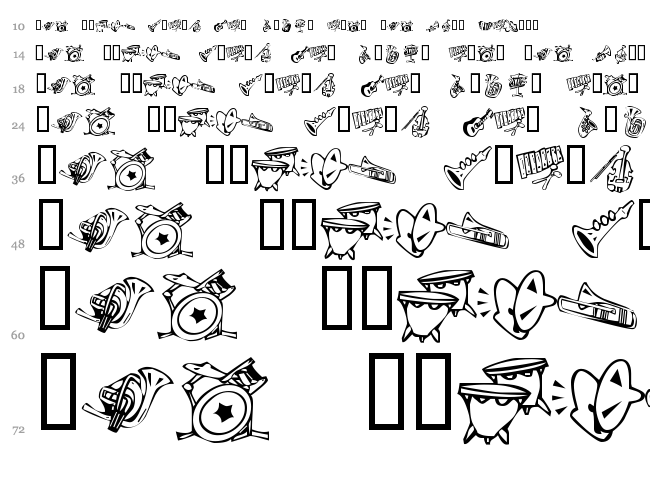 10
14
18
24
36
48
60
72